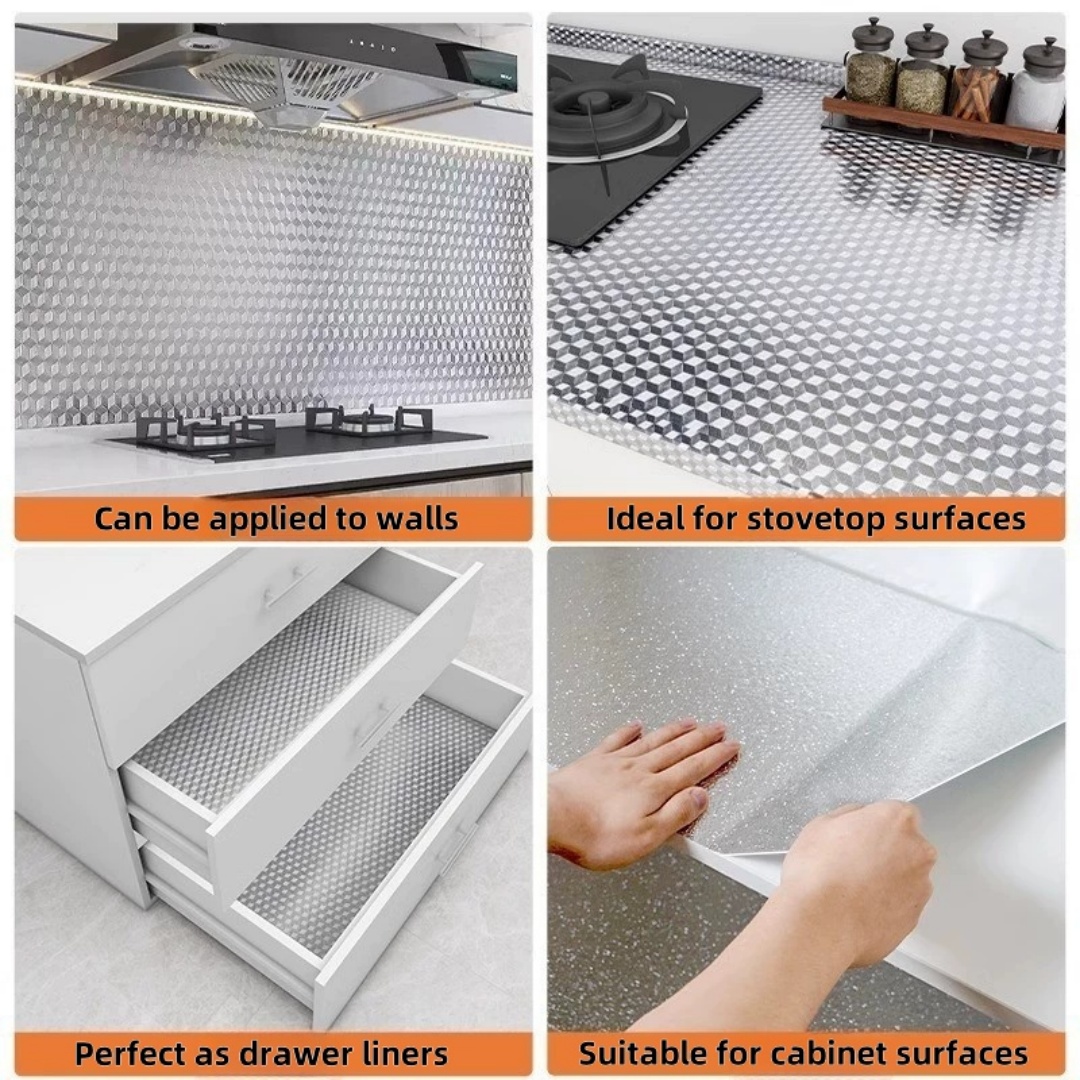 Can be applied to walls

Ideal for stovetop surfaces

Perfect as drawer liners

Suitable for cabinet surfaces